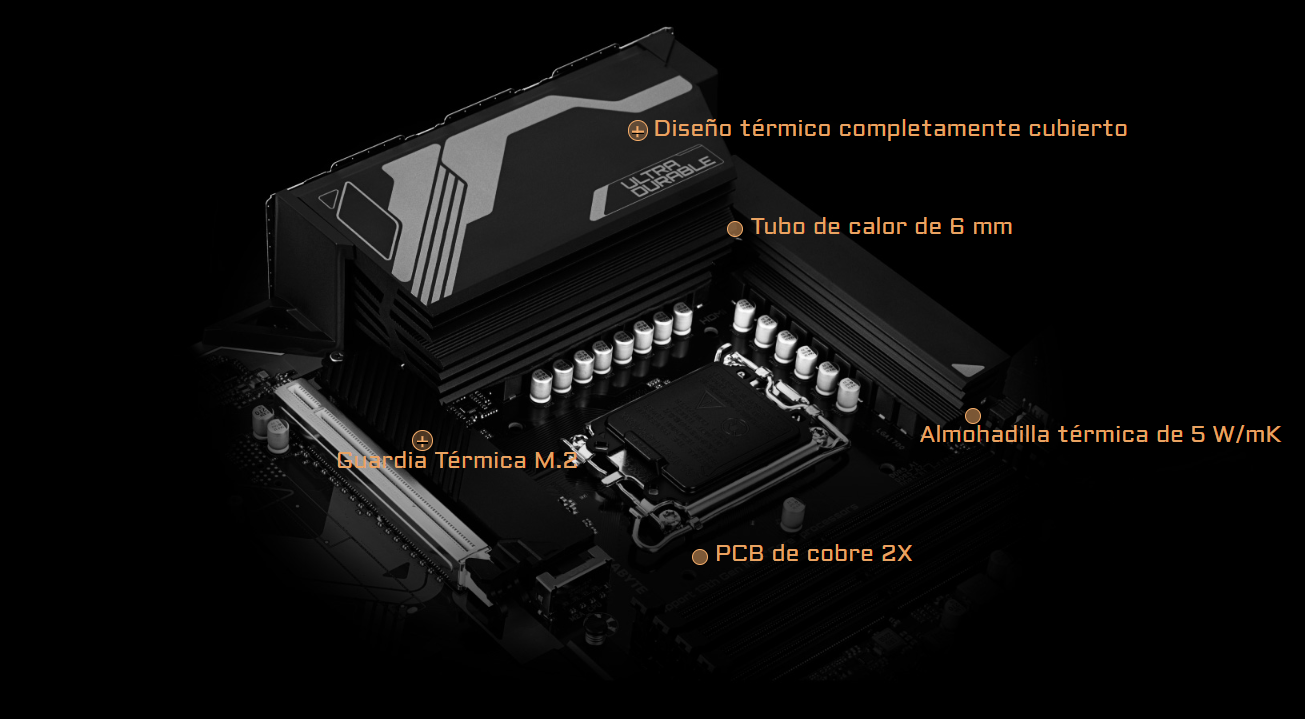 Diseño térmico completamente cubierto

ULTRA DURABLE

Tubo de calor de 6 mm

Almohadilla térmica de 5 W/mK

Guardia Térmica M.2

PCB de cobre 2X